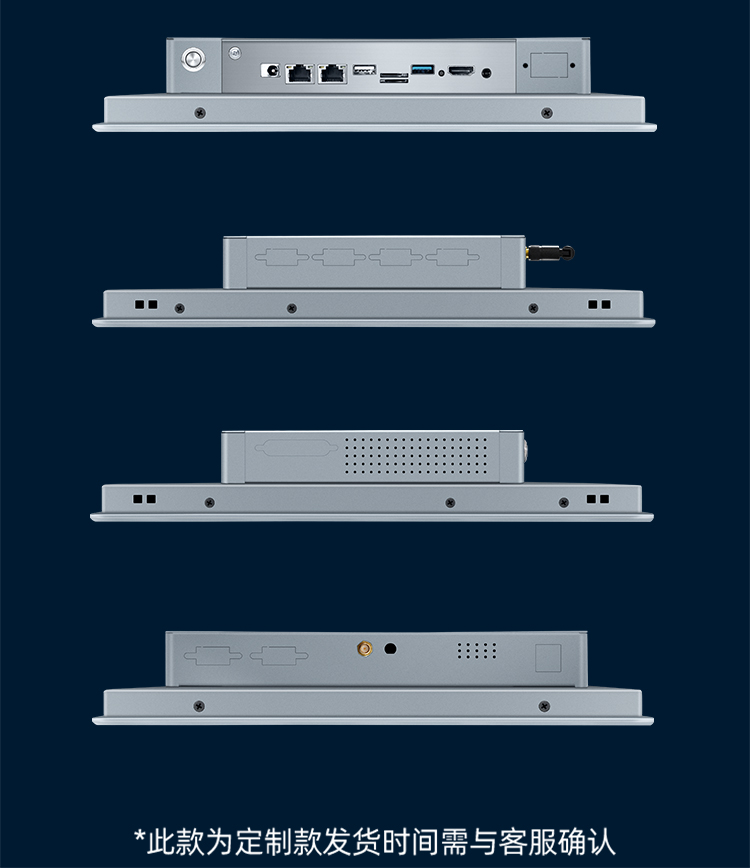 *此款为定制款发货时间需与客服确认