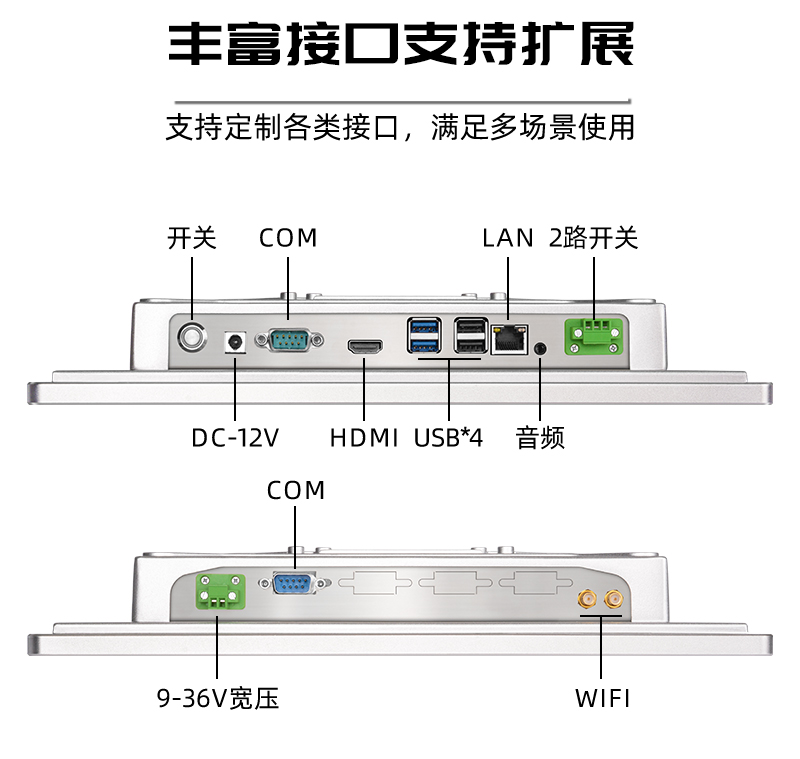 丰富接口支持扩展

支持定制各类接口，满足多场景使用

开关 COM LAN 2路开关

DC-12V HDMI USB*4 音频

COM

9-36V宽压 WIFI